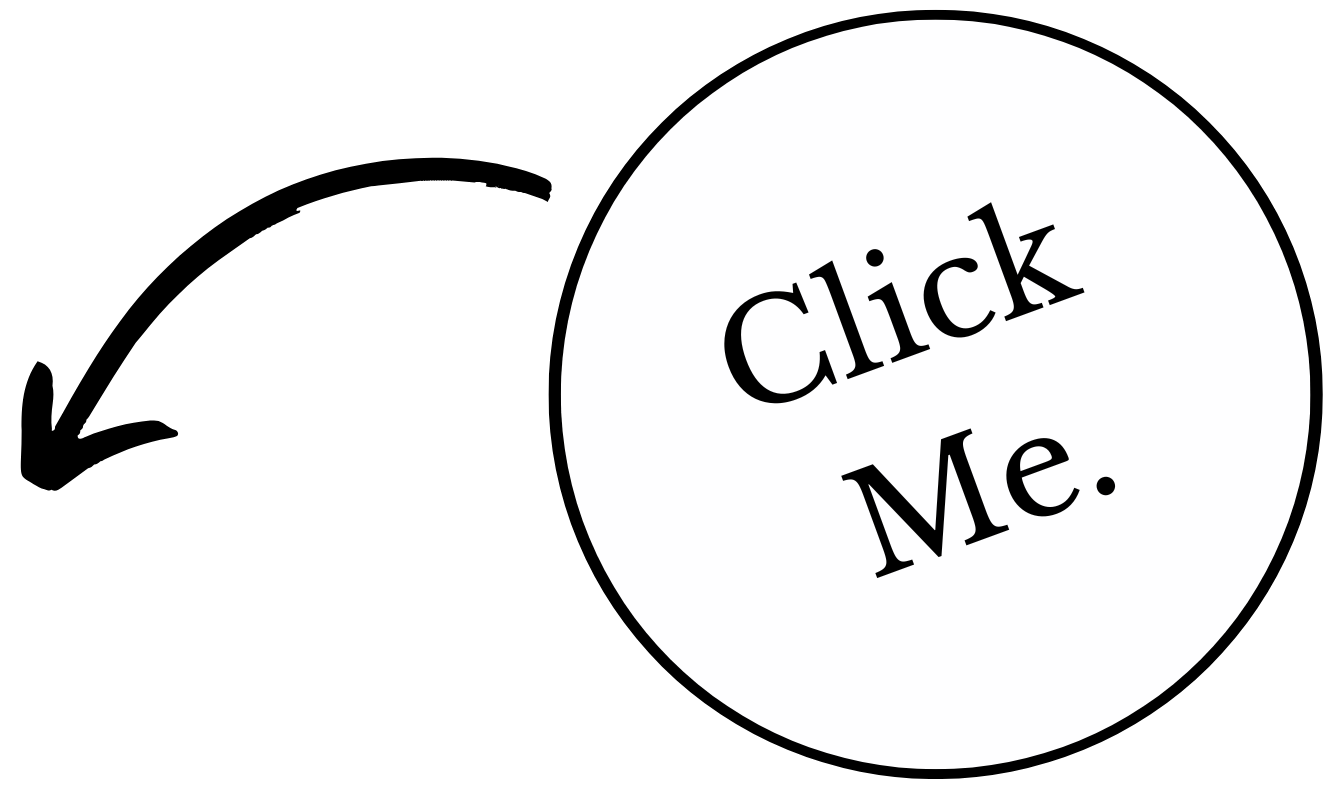 Click
Me.